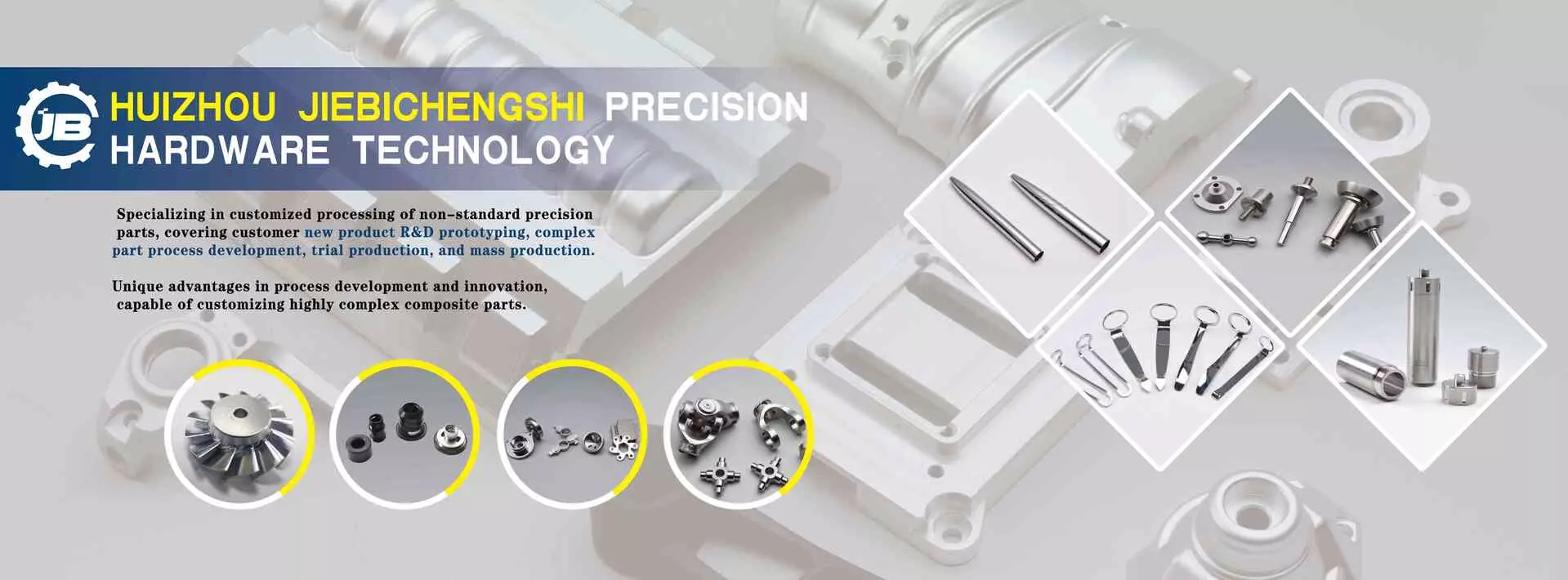 JB

HUIZHOU JIEBICHENGSHI PRECISION HARDWARE TECHNOLOGY

Specializing in customized processing of non-standard precision parts, covering customer new product R&D prototyping, complex part process development, trial production, and mass production.

Unique advantages in process development and innovation, capable of customizing highly complex composite parts.